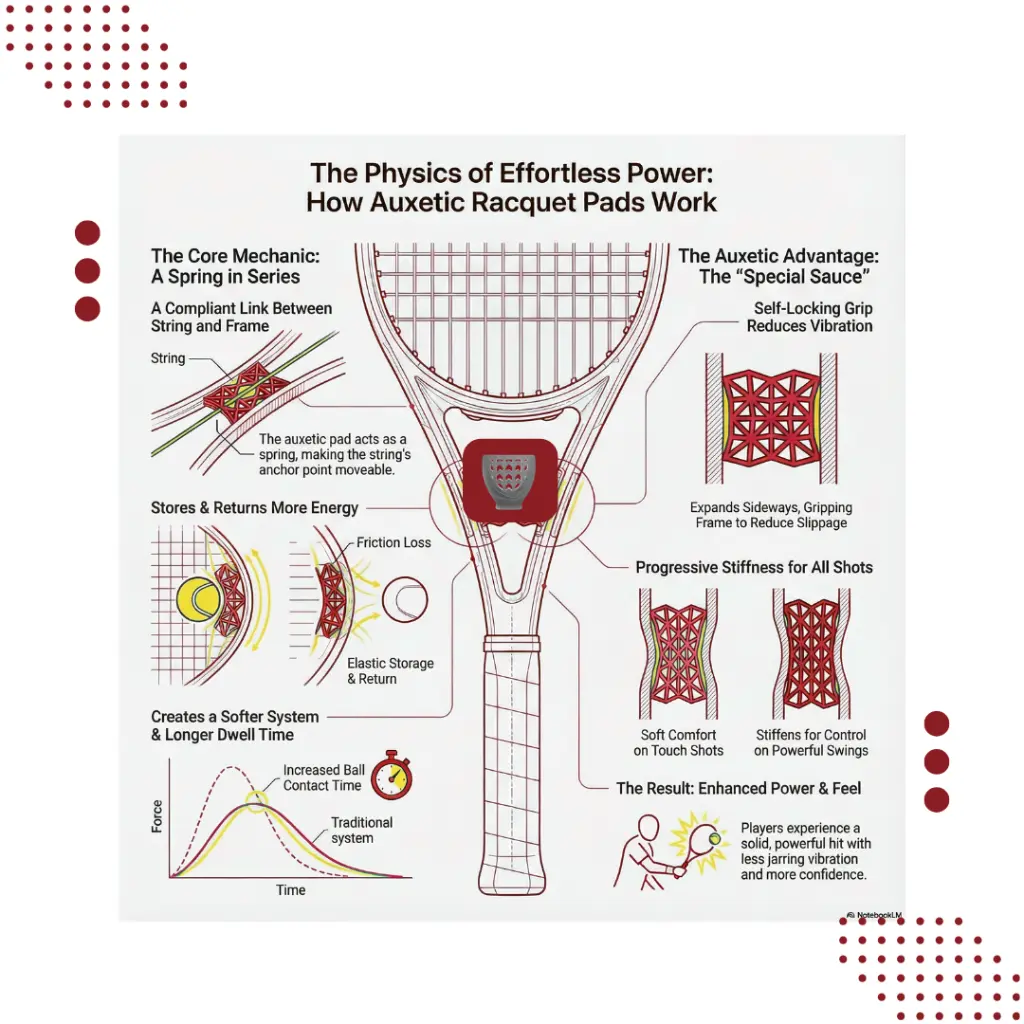 The Physics of Effortless Power: How Auxetic Racquet Pads Work

The Core Mechanic: A Spring in Series

A Compliant Link Between String and Frame

String

The auxetic pad acts as a spring, making the string's anchor point moveable.

Stores & Returns More Energy

Friction Loss

Elastic Storage & Return

Creates a Softer System & Longer Dwell Time

Increased Ball Contact Time

Traditional system

Force

Time

The Auxetic Advantage: The "Special Sauce"

Self-Locking Grip Reduces Vibration

Expands Sideways, Gripping Frame to Reduce Slippage

Progressive Stiffness for All Shots

Soft Comfort on Touch Shots

Stiffens for Control on Powerful Swings

The Result: Enhanced Power & Feel

Players experience a solid, powerful hit with less jarring vibration and more confidence.

NotebookLM